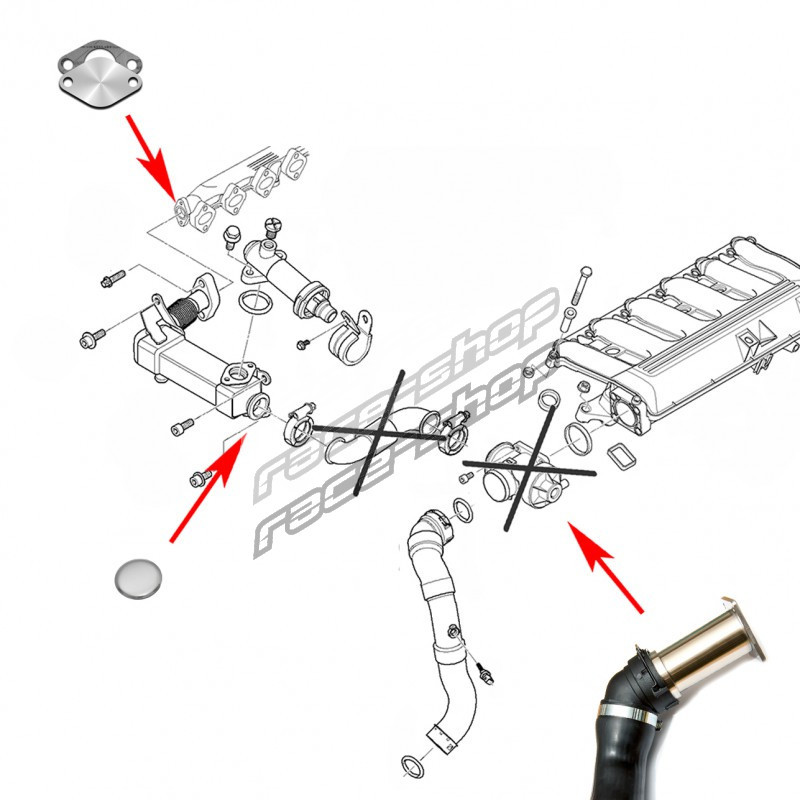 race-shop
race-shop