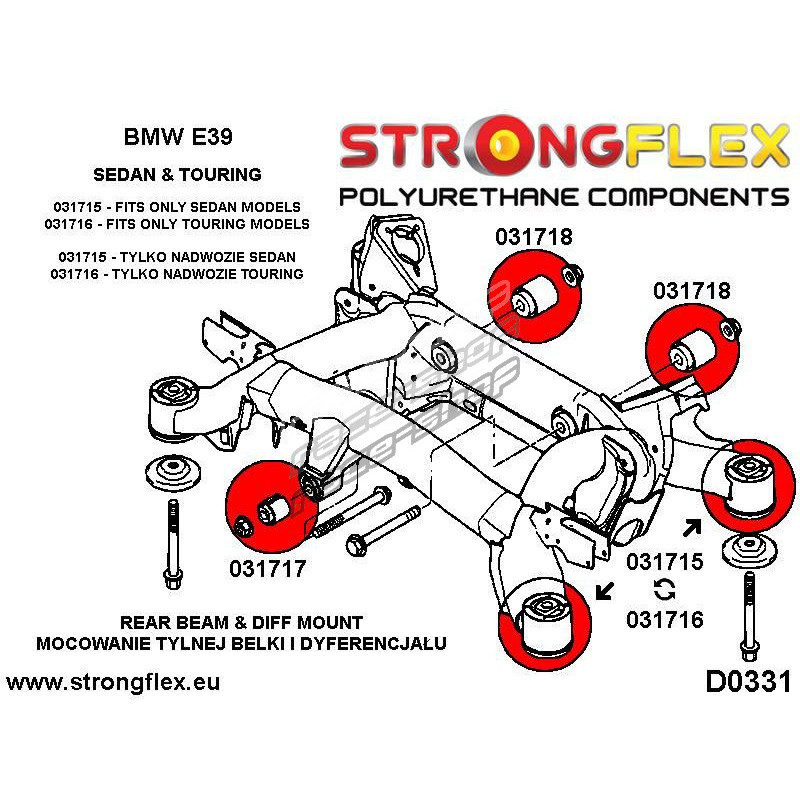 BMW E39

SEDAN & TOURING

031715 - FITS ONLY SEDAN MODELS
031716 - FITS ONLY TOURING MODELS

031715 - TYLKO NADWOZIE SEDAN
031716 - TYLKO NADWOZIE TOURING

STRONGFLEX
POLYURETHANE COMPONENTS

031718

031718

031717

031715

031716

REAR BEAM & DIFF MOUNT
MOCOWANIE TYLNEJ BELKI I DYFERENCJAŁU

www.strongflex.eu

D0331