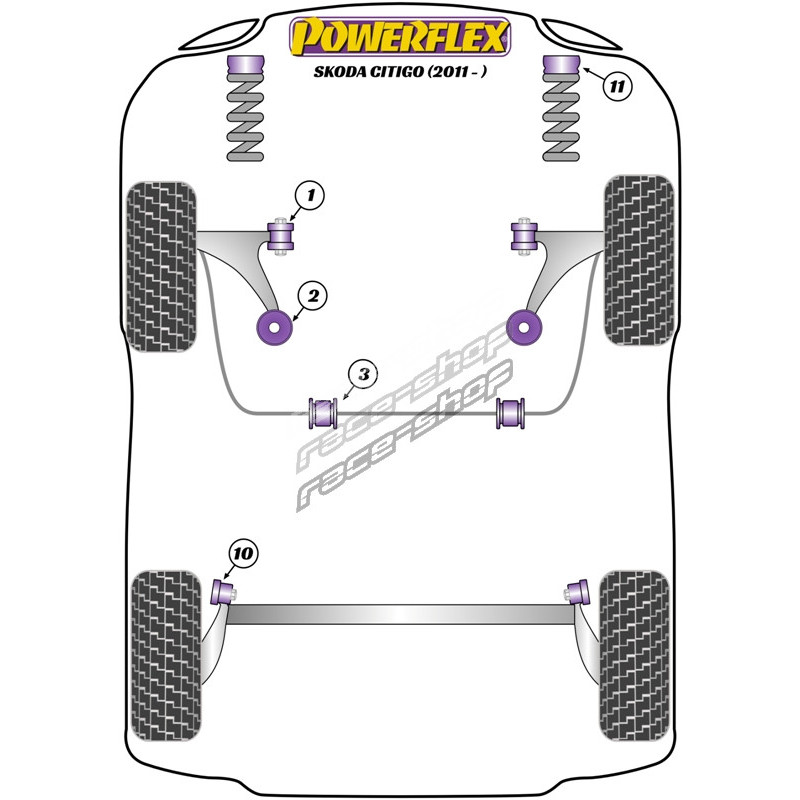 POWERFLEX
SKODA CITIGO (2011 - )
11
1
2
3
race-shop
race-shop
10