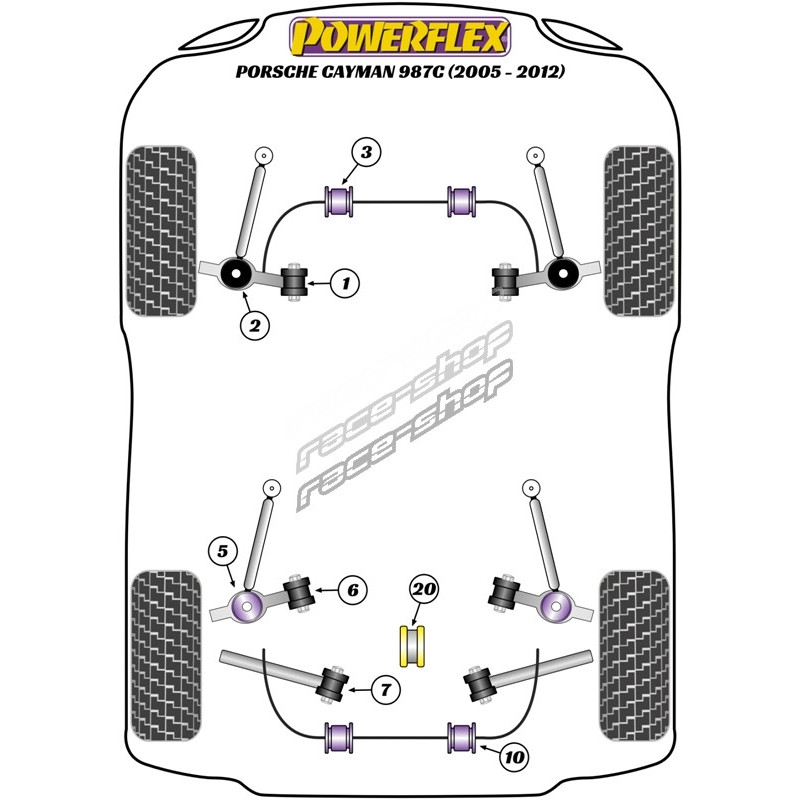 POWERFLEX
PORSCHE CAYMAN 987C (2005 - 2012)

3

1

2

race-shop
race-shop

5

6

20

7

10