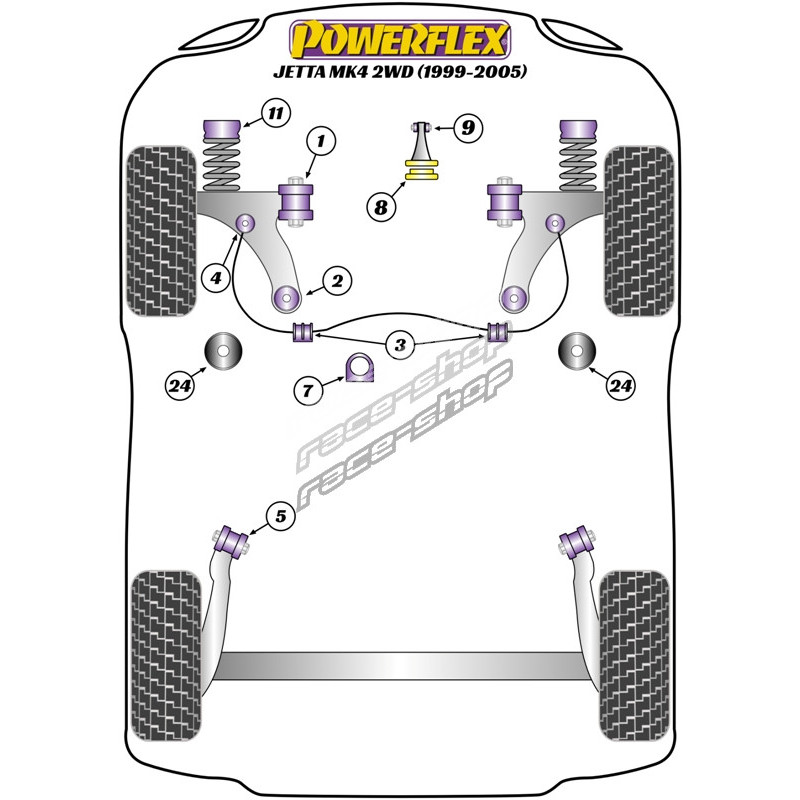 POWERFLEX
JETTA MK4 2WD (1999-2005)

11
1
9
8
4
2
3
24
7
24
race-shop
race-shop
5