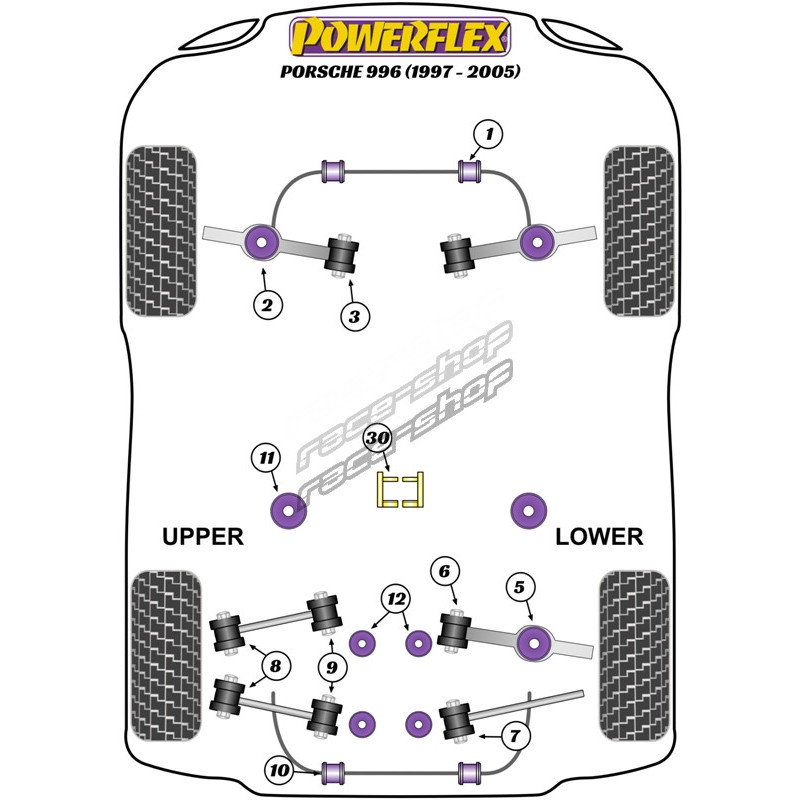 POWERFLEX
PORSCHE 996 (1997 - 2005)

1
2
3
race-shop
race-shop
11
30
UPPER
LOWER
6
5
12
8
9
7
10