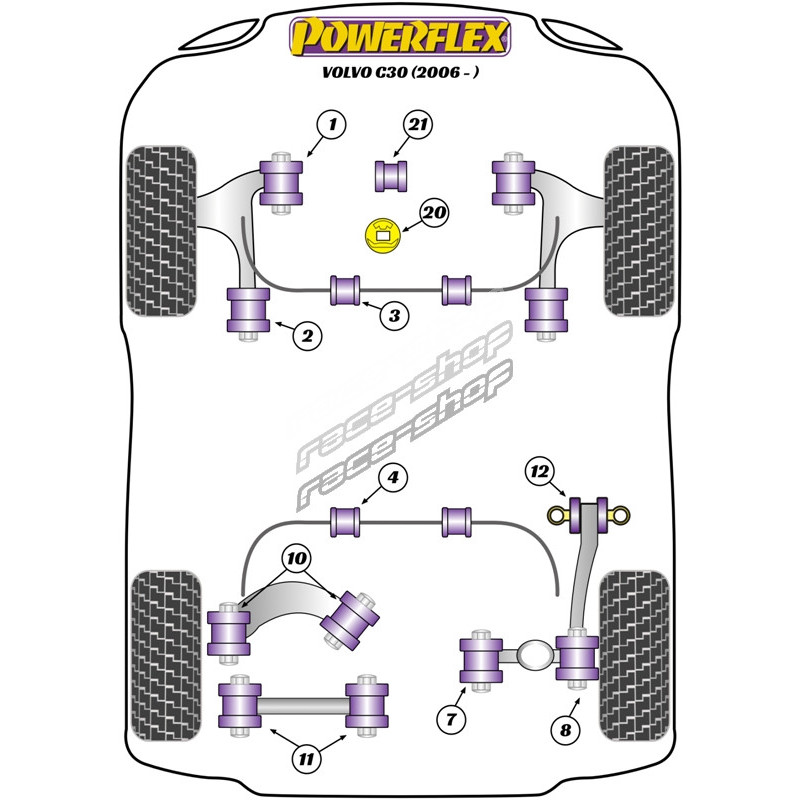 POWERFLEX
VOLVO C30 (2006 - )

1
21
20
3
2

race-shop
race-shop

4
12
10
7
8
11