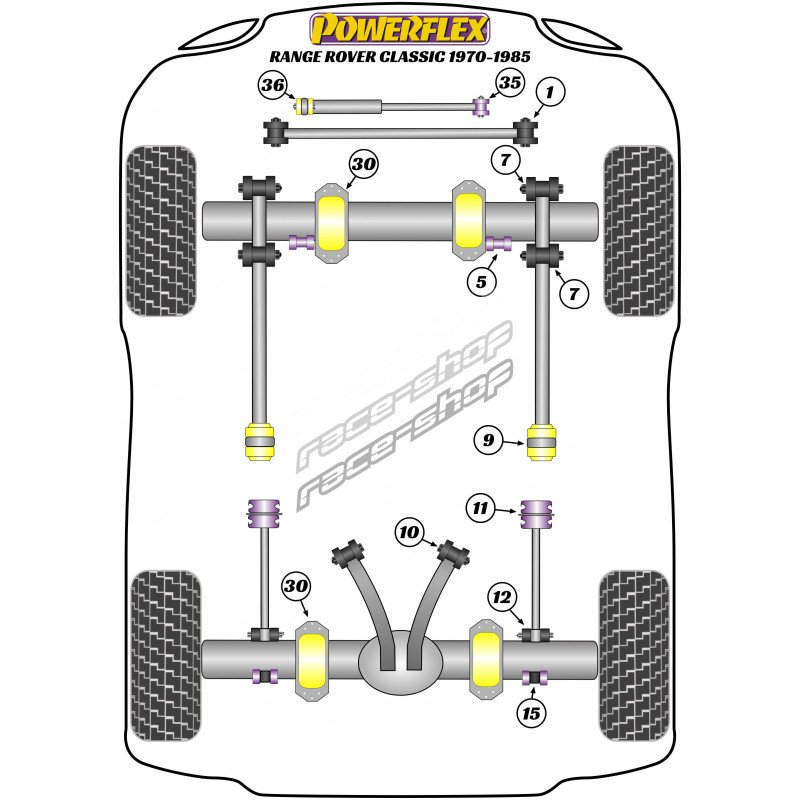 POWERFLEX
RANGE ROVER CLASSIC 1970-1985

36
35
1
30
7
5
7
race-shop
race-shop
9
11
10
30
12
15