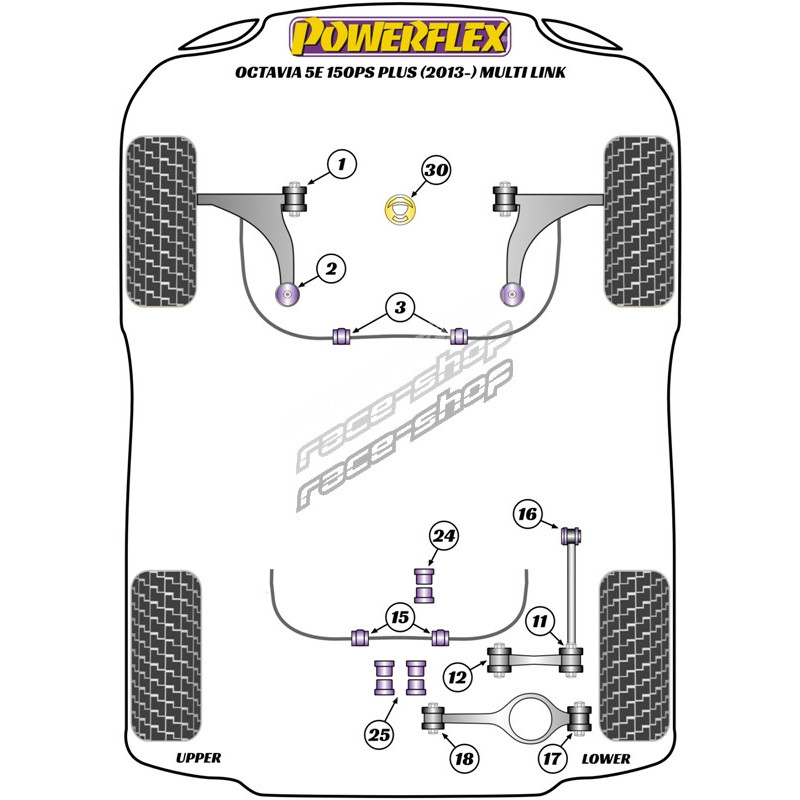 POWERFLEX

OCTAVIA 5E 150PS PLUS (2013-) MULTI LINK

1
30
2
3

race-shop
race-shop

16
24
15
11
12
25
18
17

UPPER
LOWER