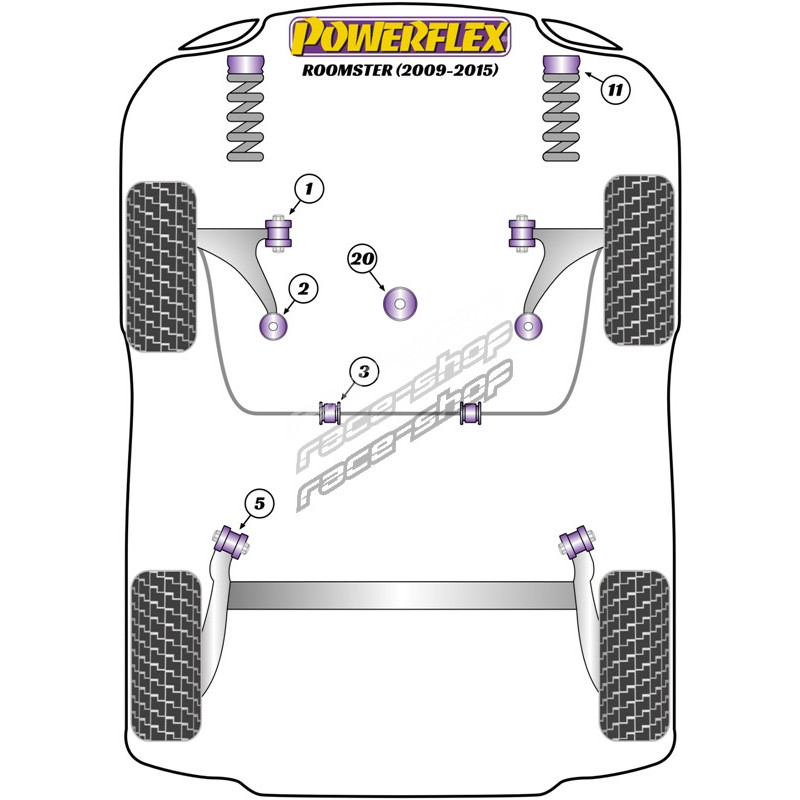 POWERFLEX
ROOMSTER (2009-2015)

11

1

20

2

3

race-shop
race-shop

5