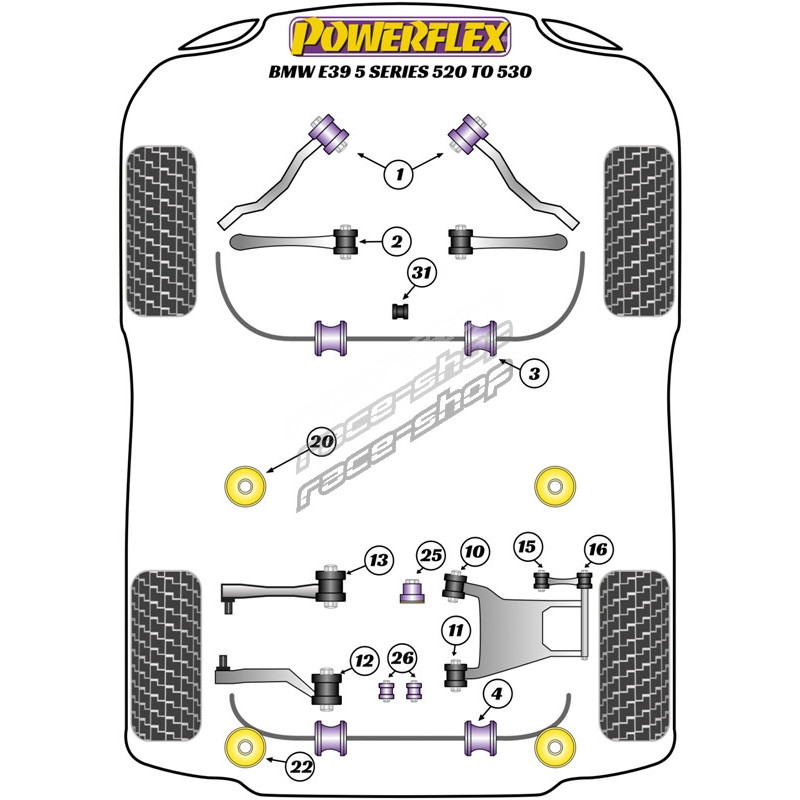 POWERFLEX
BMW E39 5 SERIES 520 TO 530

1
2
31
3
race-shop
race-shop
20
13
25
10
15
16
11
12
26
4
22