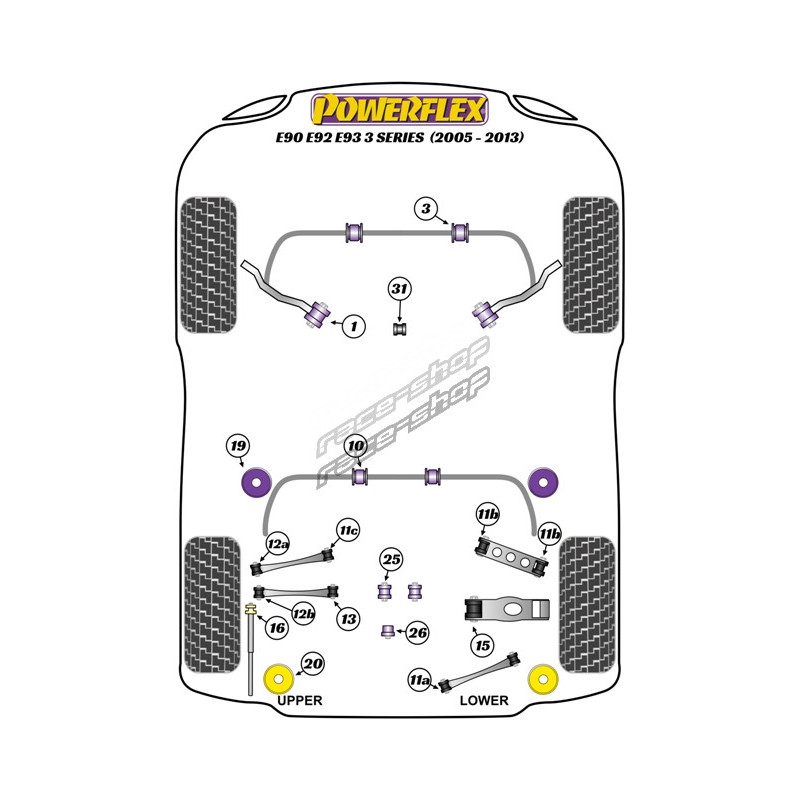 POWERFLEX
E90 E92 E93 3 SERIES (2005 - 2013)

3
31
1
race-shop
race-shop
19
10
11b
11b
12a
11c
25
12b
13
16
26
15
20
11a
UPPER
LOWER