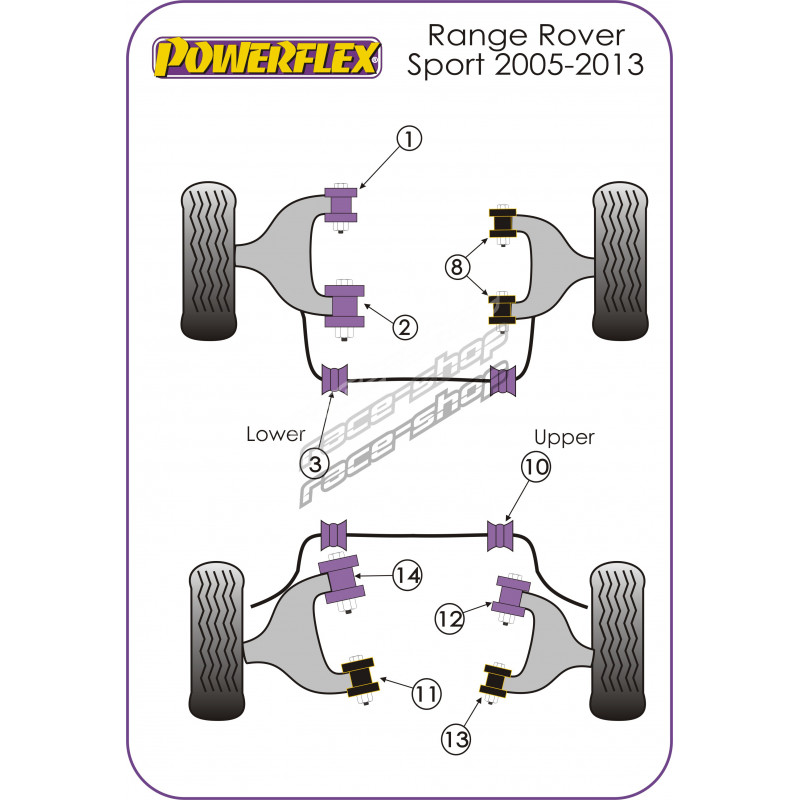 POWERFLEX

Range Rover Sport 2005-2013

1

8

2

race-shop

race-shop

Lower

3

Upper

10

14

12

11

13