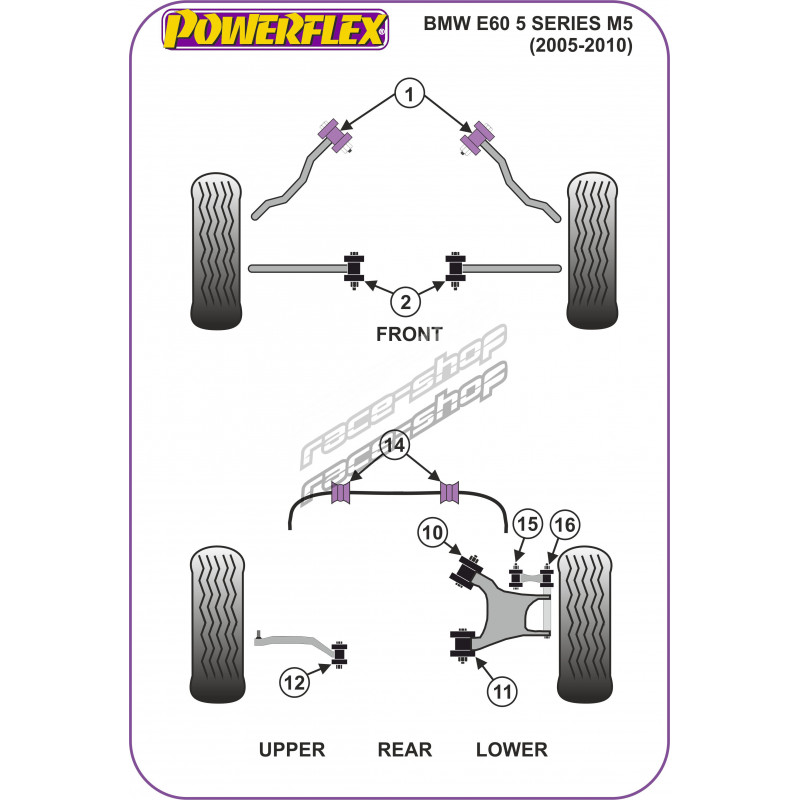 POWERFLEX

BMW E60 5 SERIES M5
(2005-2010)

1

2

FRONT

race-shop
race-shop

14

10

15

16

12

11

UPPER REAR LOWER