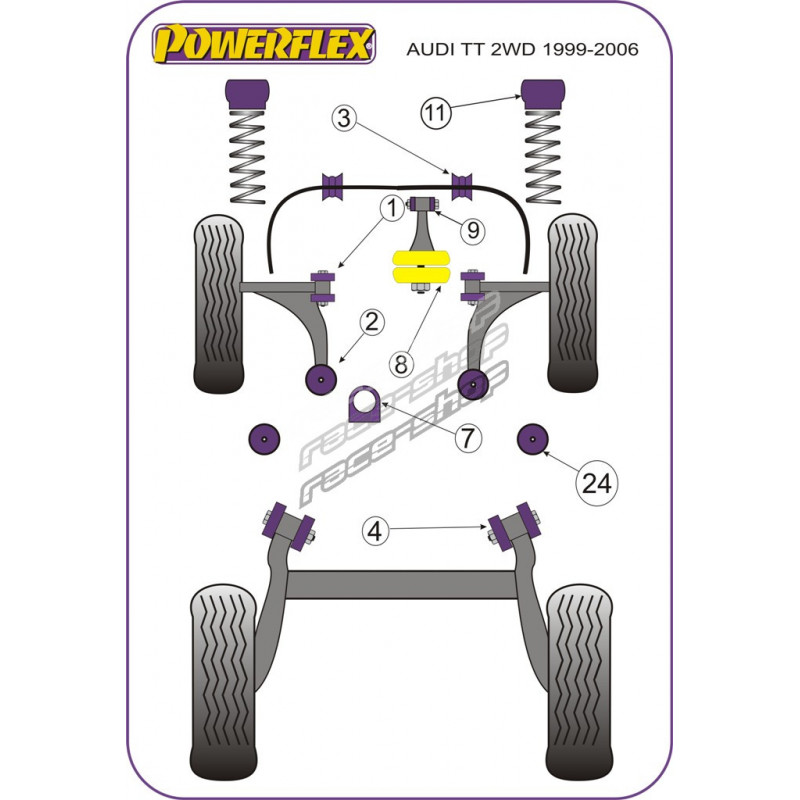 POWERFLEX
AUDI TT 2WD 1999-2006

11
3
1
9
2
8
7
24
4

race-shop
race-shop