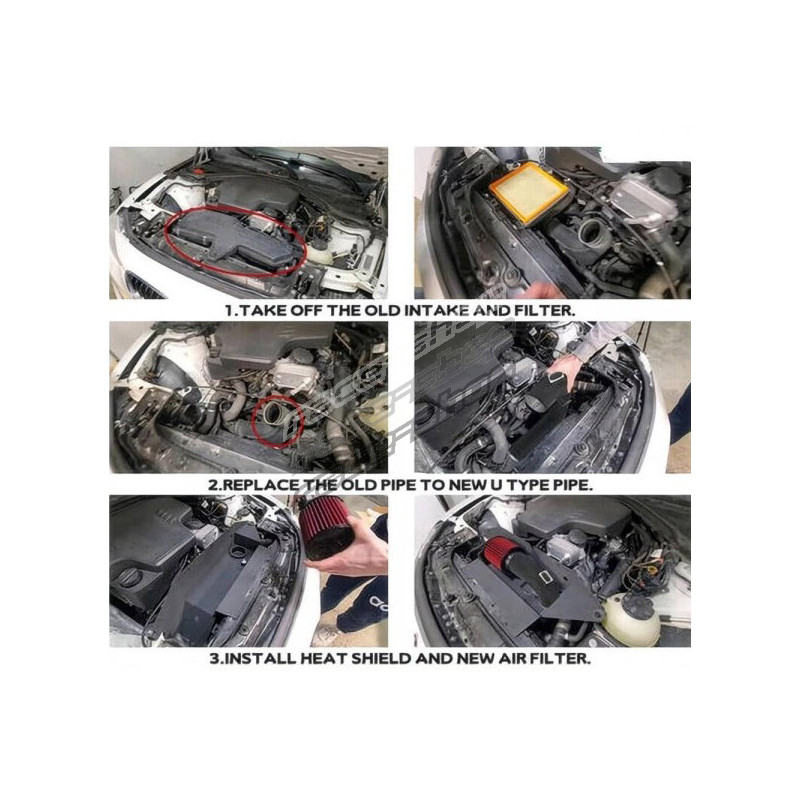 1.TAKE OFF THE OLD INTAKE AND FILTER.

2.REPLACE THE OLD PIPE TO NEW U TYPE PIPE.

3.INSTALL HEAT SHIELD AND NEW AIR FILTER.