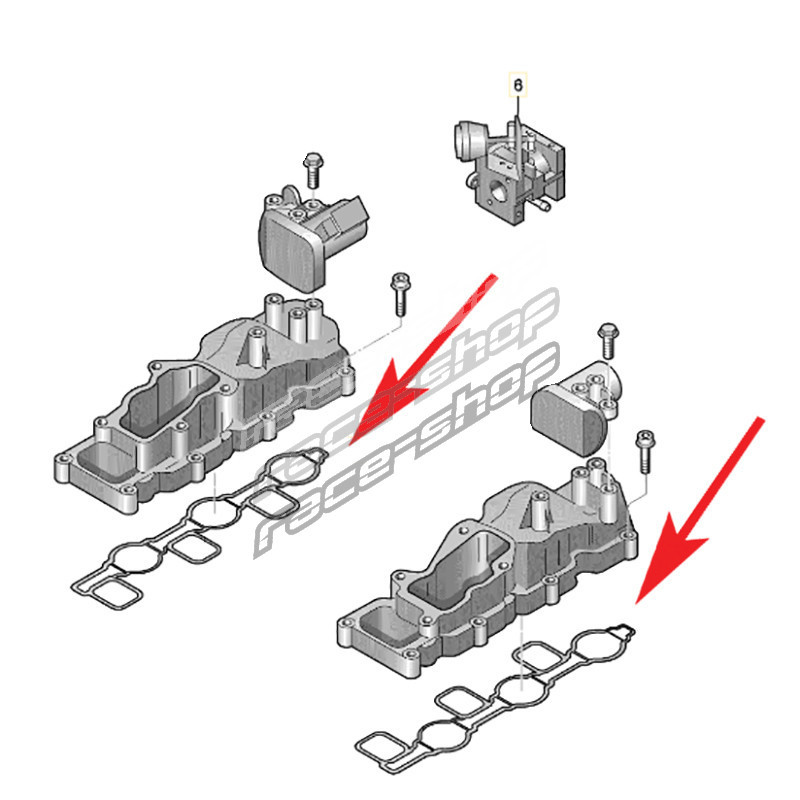 6

race-shop

race-shop